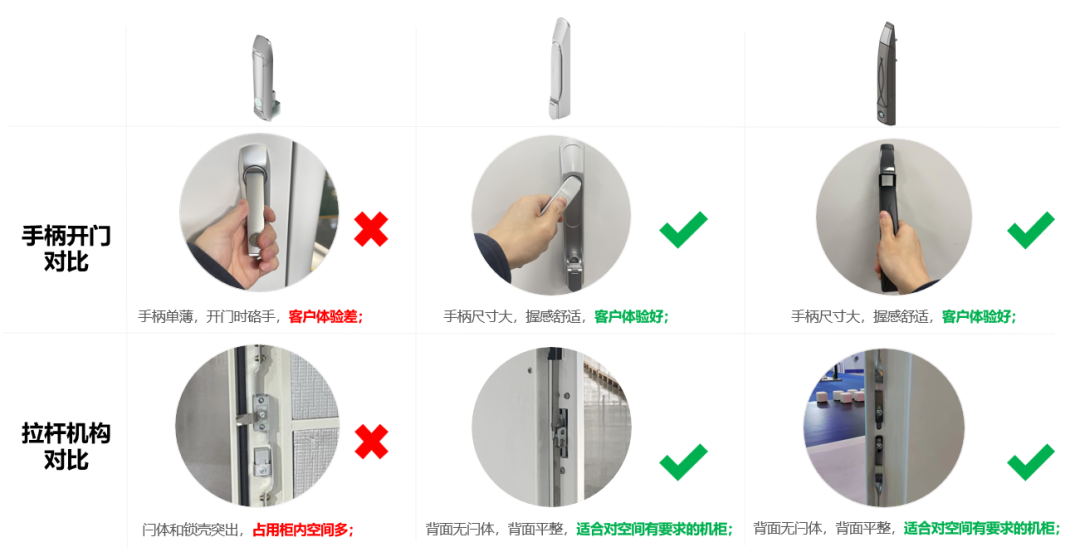 | | | | |
|---|---|---|---|
| 手柄开门对比 | 手柄单薄，开门时硌手，客户体验差； | 手柄尺寸大，握感舒适，客户体验好； | 手柄尺寸大，握感舒适，客户体验好； |
| 拉杆机构对比 | 闩体和锁壳突出，占用柜内空间多； | 背面无闩体，背面平整，适合对空间有要求的机柜； | 背面无闩体，背面平整，适合对空间有要求的机柜； |