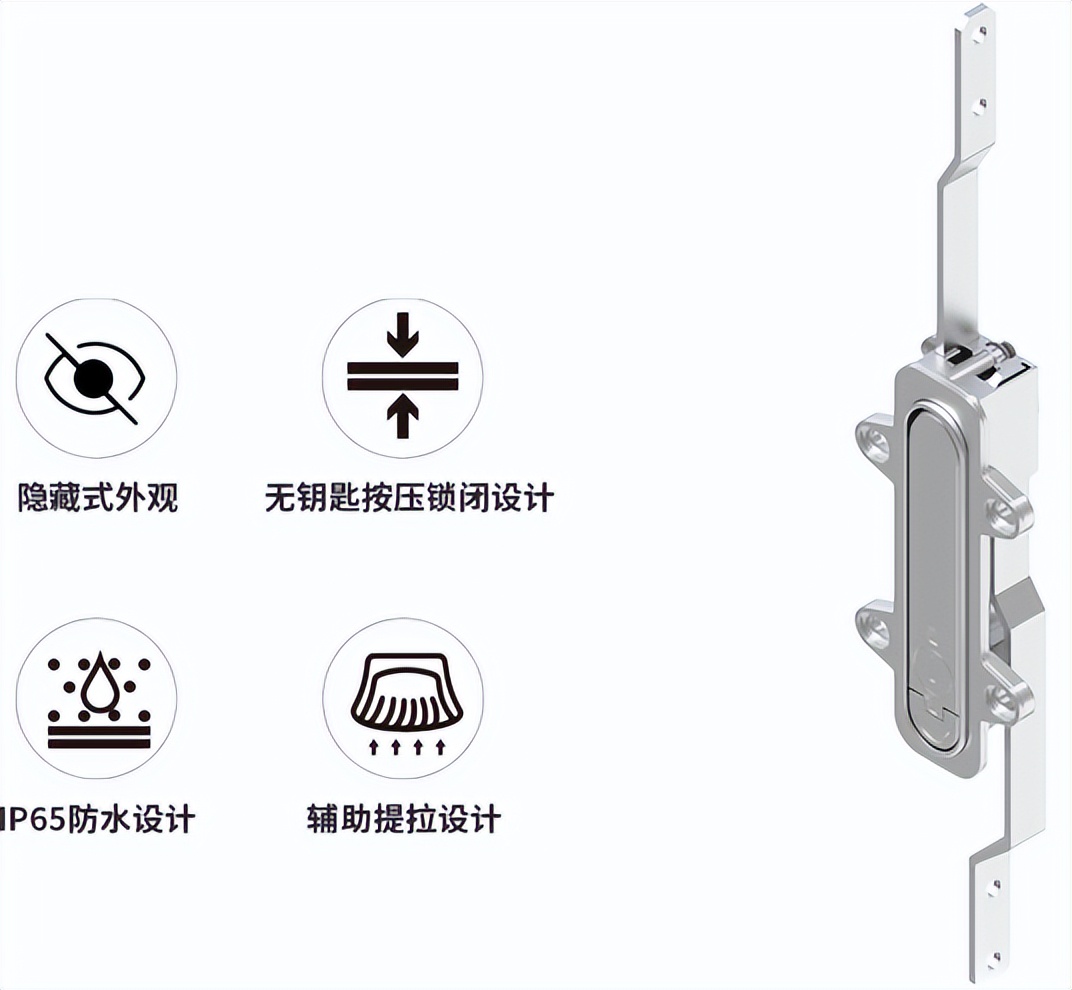 隐藏式外观

无钥匙按压锁闭设计

IP65防水设计

辅助提拉设计