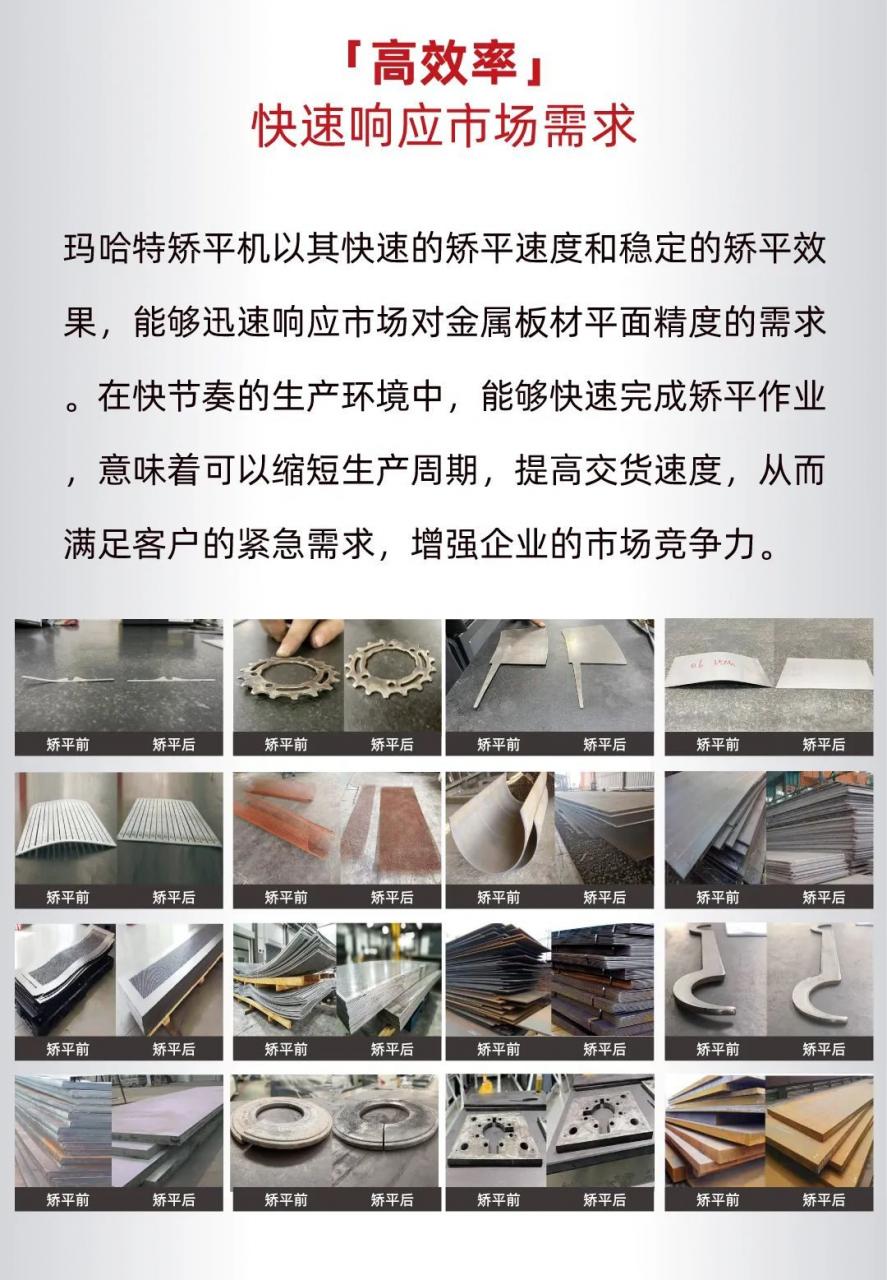 「高效率」
快速响应市场需求

玛哈特矫平机以其快速的矫平速度和稳定的矫平效果，能够迅速响应市场对金属板材平面精度的需求。在快节奏的生产环境中，能够快速完成矫平作业，意味着可以缩短生产周期，提高交货速度，从而满足客户的紧急需求，增强企业的市场竞争力。

矫平前 矫平后
矫平前 矫平后
矫平前 矫平后
矫平前 矫平后
矫平前 矫平后
矫平前 矫平后
矫平前 矫平后
矫平前 矫平后
矫平前 矫平后
矫平前 矫平后
矫平前 矫平后
矫平前 矫平后
矫平前 矫平后
矫平前 矫平后
矫平前 矫平后
矫平前 矫平后