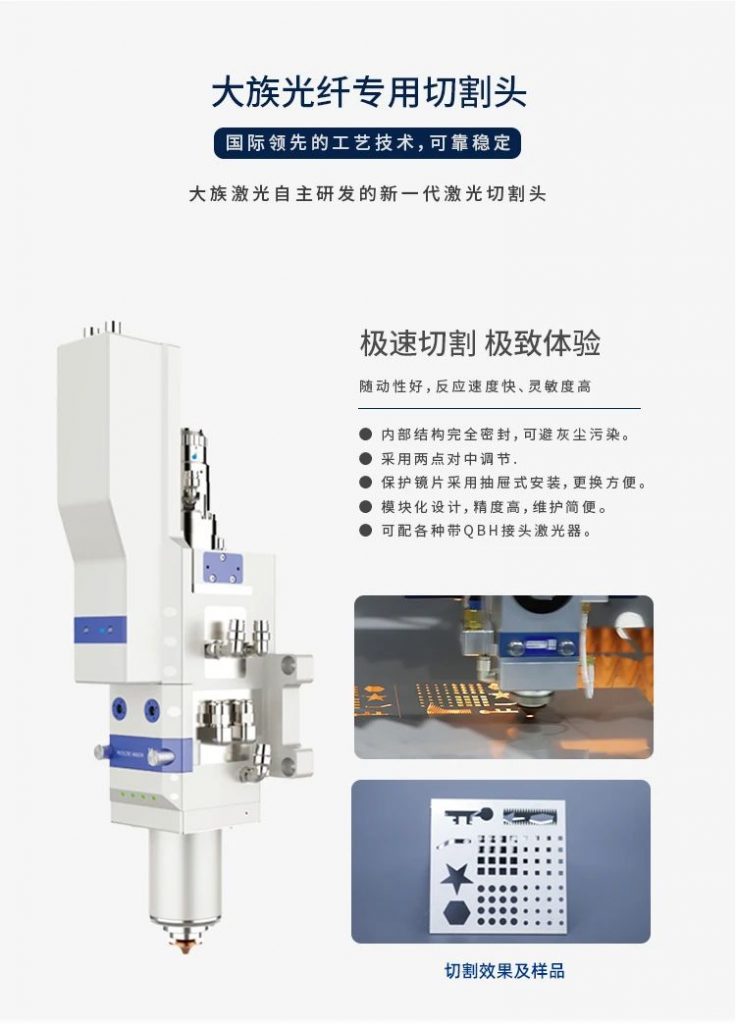 大族光纤专用切割头

国际领先的工艺技术，可靠稳定

大族激光自主研发的新一代激光切割头

极速切割 极致体验

随动性好，反应速度快、灵敏度高

● 内部结构完全密封，可避灰尘污染。
● 采用两点对中调节.
● 保护镜片采用抽屉式安装，更换方便。
● 模块化设计，精度高，维护简便。
● 可配各种带QBH接头激光器。

切割效果及样品