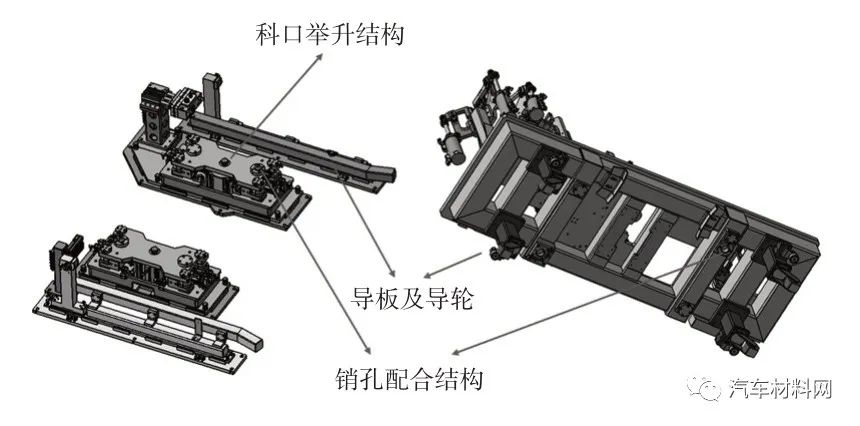 科口举升结构

导板及导轮

销孔配合结构

汽车材料网