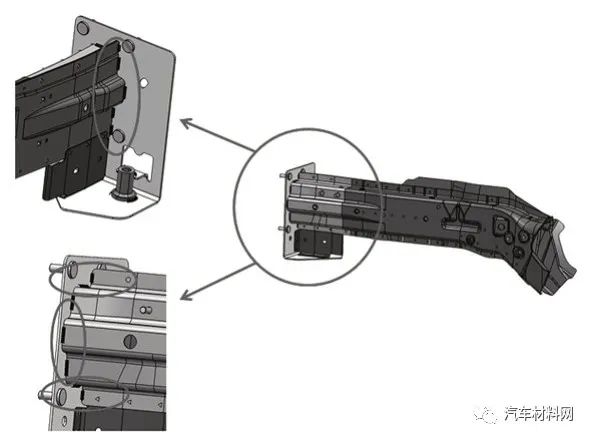 汽车材料网