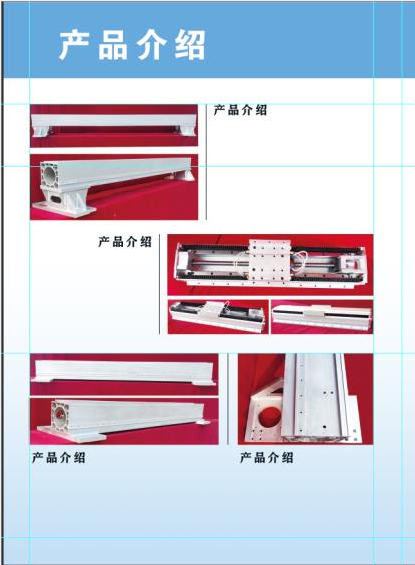 产品介绍

产品介绍

产品介绍

产品介绍

产品介绍