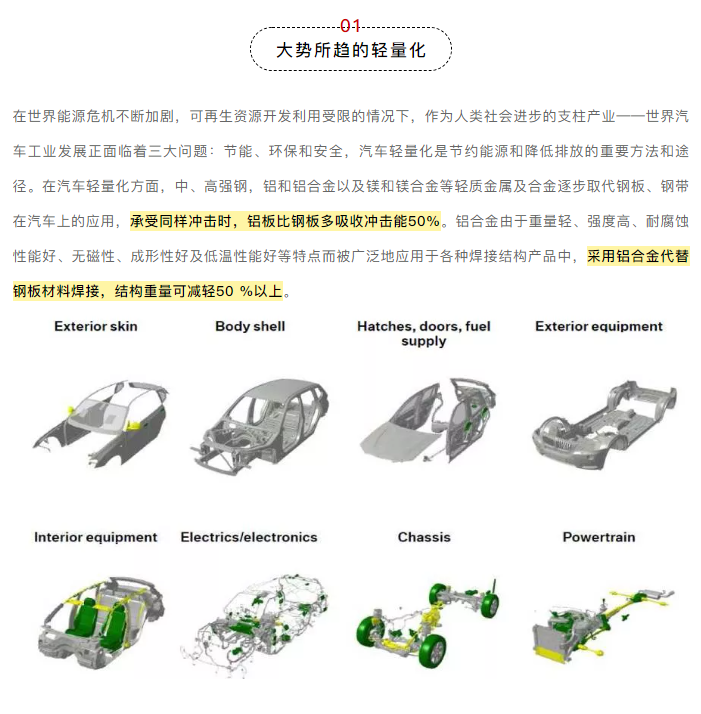 01
大势所趋的轻量化

在世界能源危机不断加剧，可再生资源开发利用受限的情况下，作为人类社会进步的支柱产业——世界汽车工业发展正面临着三大问题：节能、环保和安全，汽车轻量化是节约能源和降低排放的重要方法和途径。在汽车轻量化方面，中、高强钢，铝和铝合金以及镁和镁合金等轻质金属及合金逐步取代钢板、钢带在汽车上的应用，承受同样冲击时，铝板比钢板多吸收冲击能50%。铝合金由于重量轻、强度高、耐腐蚀性能好、无磁性、成形性好及低温性能好等特点而被广泛地应用于各种焊接结构产品中，采用铝合金代替钢板材料焊接，结构重量可减轻50 %以上。

Exterior skin

Body shell

Hatches, doors, fuel supply

Exterior equipment

Interior equipment

Electrics/electronics

Chassis

Powertrain