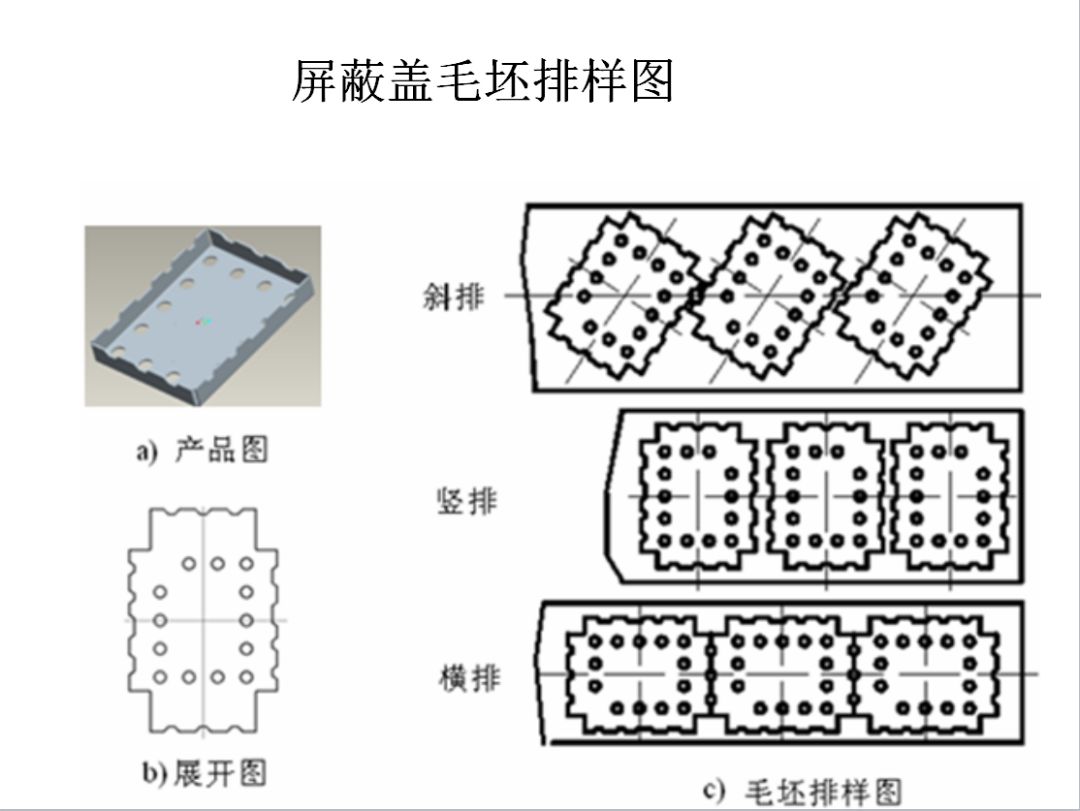 屏蔽盖毛坯排样图

a) 产品图

b) 展开图

斜排

竖排

横排

c) 毛坯排样图