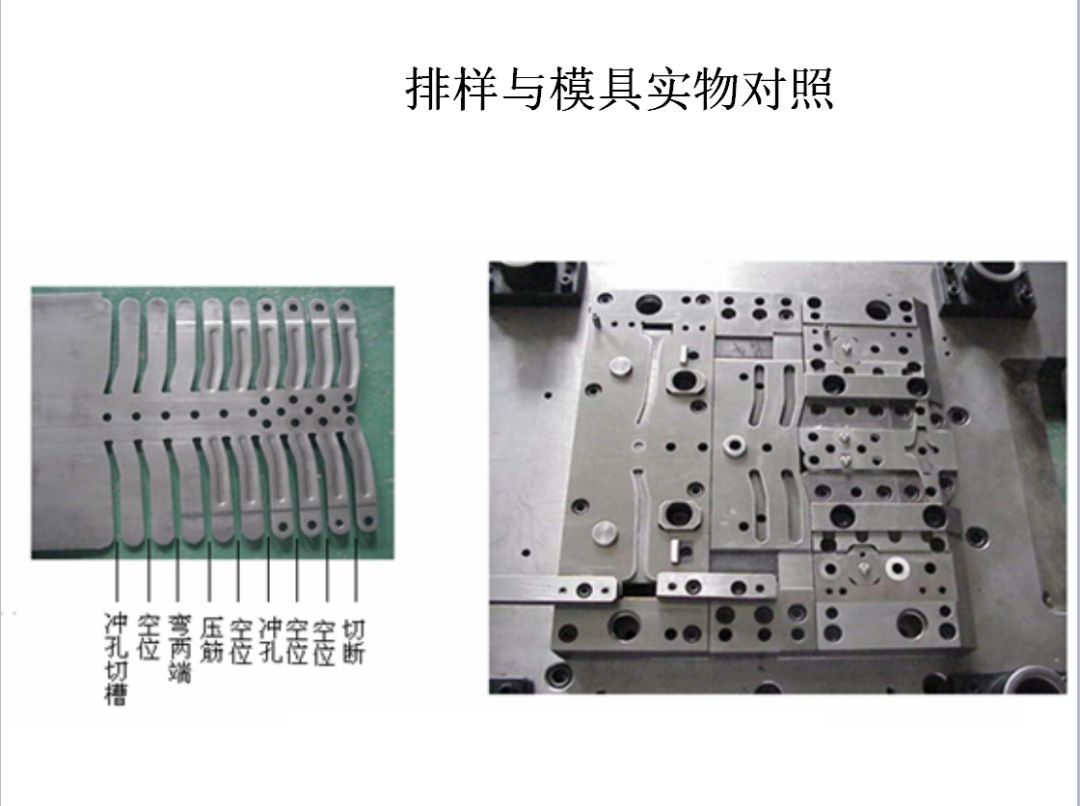 排样与模具实物对照

冲孔切槽
空位
弯两端
压筋
空位
冲孔
空位
空位
切断