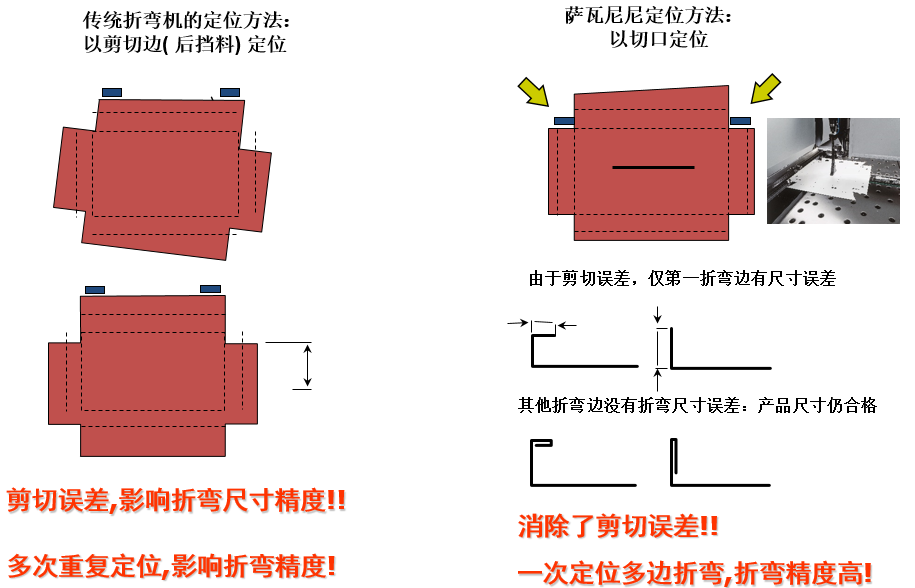 传统折弯机的定位方法:
以剪切边( 后挡料) 定位

剪切误差,影响折弯尺寸精度!!

多次重复定位,影响折弯精度!

萨瓦尼尼定位方法:
以切口定位

由于剪切误差，仅第一折弯边有尺寸误差

其他折弯边没有折弯尺寸误差：产品尺寸仍合格

消除了剪切误差!!

一次定位多边折弯,折弯精度高!